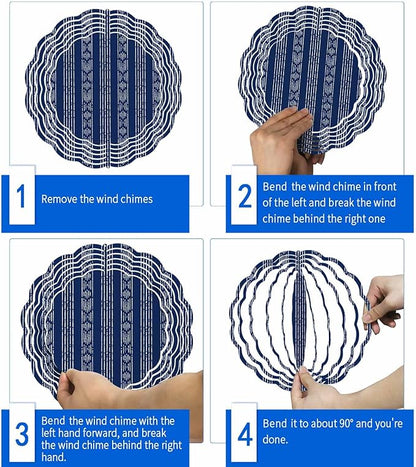 1
Remove the wind chimes

2
Bend the wind chime in front of the left and break the wind chime behind the right one

3
Bend the wind chime with the left hand forward, and break the wind chime behind the right hand.

4
Bend it to about 90° and you're done.