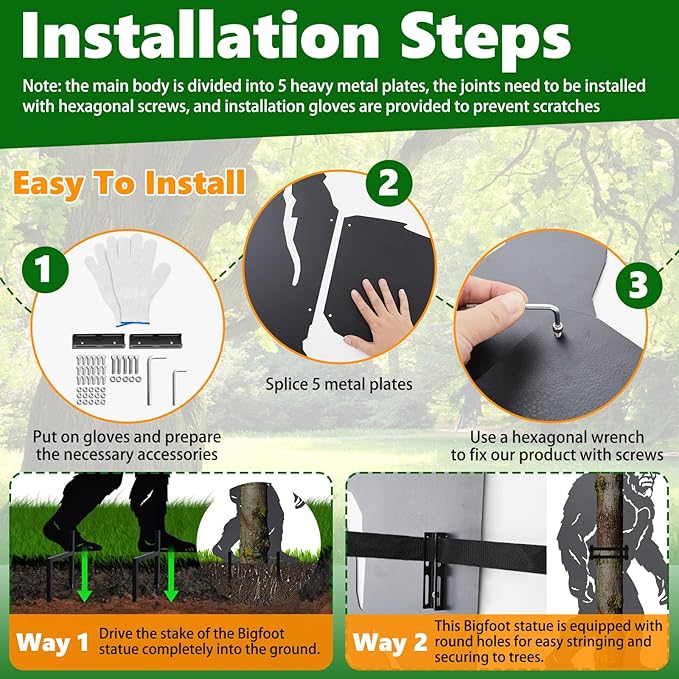 Installation Steps

Note: the main body is divided into 5 heavy metal plates, the joints need to be installed with hexagonal screws, and installation gloves are provided to prevent scratches

Easy To Install

1

Put on gloves and prepare the necessary accessories

2

Splice 5 metal plates

3

Use a hexagonal wrench to fix our product with screws

Way 1 Drive the stake of the Bigfoot statue completely into the ground.

Way 2 This Bigfoot statue is equipped with round holes for easy stringing and securing to trees.