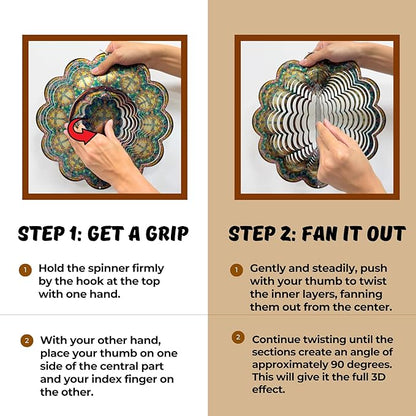 STEP 1: GET A GRIP

1 Hold the spinner firmly by the hook at the top with one hand.

2 With your other hand, place your thumb on one side of the central part and your index finger on the other.

STEP 2: FAN IT OUT

1 Gently and steadily, push with your thumb to twist the inner layers, fanning them out from the center.

2 Continue twisting until the sections create an angle of approximately 90 degrees. This will give it the full 3D effect.