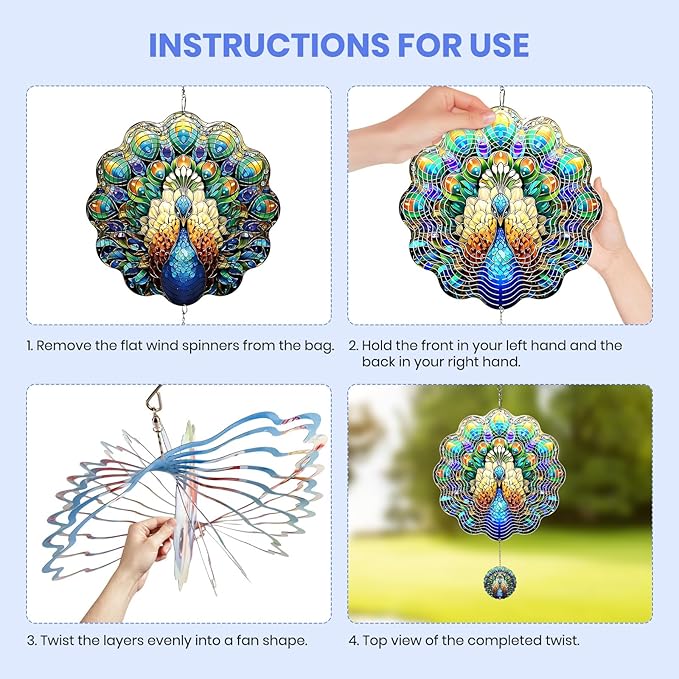 INSTRUCTIONS FOR USE

1. Remove the flat wind spinners from the bag.

2. Hold the front in your left hand and the back in your right hand.

3. Twist the layers evenly into a fan shape.

4. Top view of the completed twist.