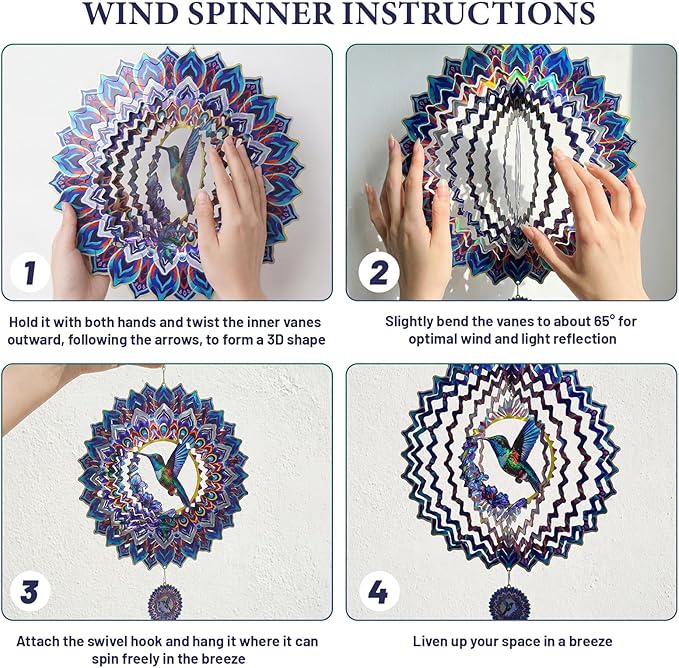 WIND SPINNER INSTRUCTIONS

1

Hold it with both hands and twist the inner vanes outward, following the arrows, to form a 3D shape

2

Slightly bend the vanes to about 65° for optimal wind and light reflection

3

Attach the swivel hook and hang it where it can spin freely in the breeze

4

Liven up your space in a breeze