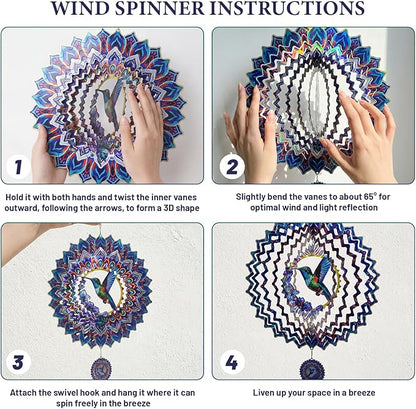 WIND SPINNER INSTRUCTIONS

1

Hold it with both hands and twist the inner vanes outward, following the arrows, to form a 3D shape

2

Slightly bend the vanes to about 65° for optimal wind and light reflection

3

Attach the swivel hook and hang it where it can spin freely in the breeze

4

Liven up your space in a breeze