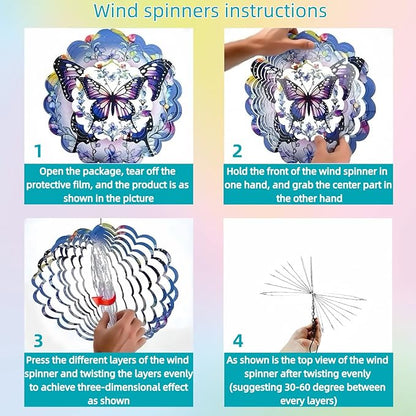 Wind spinners instructions

1

Open the package, tear off the protective film, and the product is as shown in the picture

2

Hold the front of the wind spinner in one hand, and grab the center part in the other hand

3

Press the different layers of the wind spinner and twisting the layers evenly to achieve three-dimensional effect as shown

4

As shown is the top view of the wind spinner after twisting evenly (suggesting 30-60 degree between every layers)