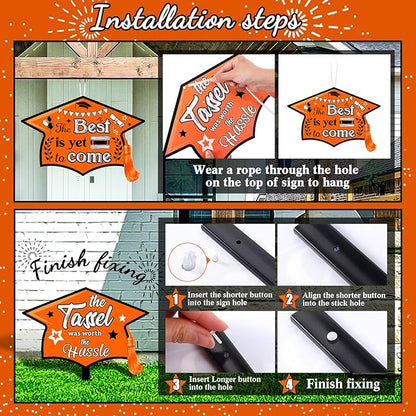 Installation steps

The Best is yet to come

the Tassel was worth the Hassle

The Best is yet to come

Wear a rope through the hole on the top of sign to hang

Finish fixing

the Tassel was worth the Hassle

1 Insert the shorter button into the sign hole

2 Align the shorter button into the stick hole

3 Insert Longer button into the hole

4 Finish fixing