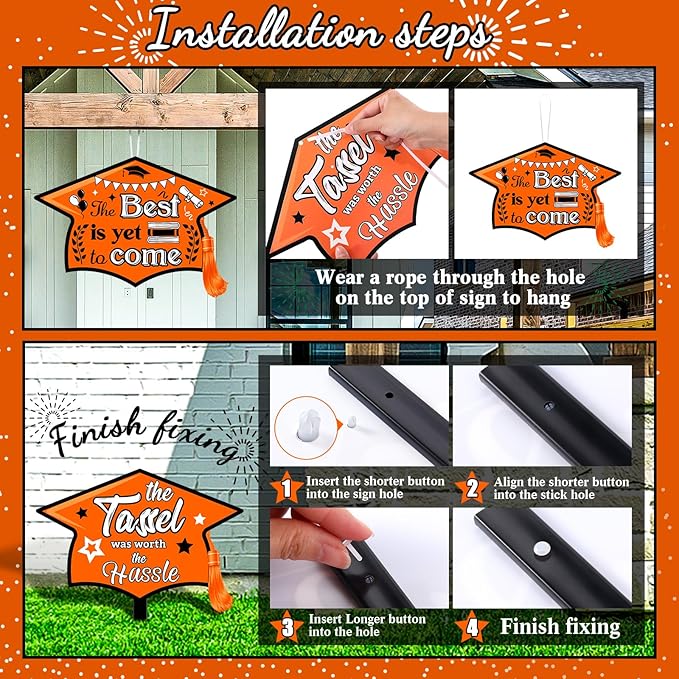 Installation steps

The Best is yet to come

the Tassel was worth the Hassle

The Best is yet to come

Wear a rope through the hole on the top of sign to hang

Finish fixing

the Tassel was worth the Hassle

1 Insert the shorter button into the sign hole

2 Align the shorter button into the stick hole

3 Insert Longer button into the hole

4 Finish fixing