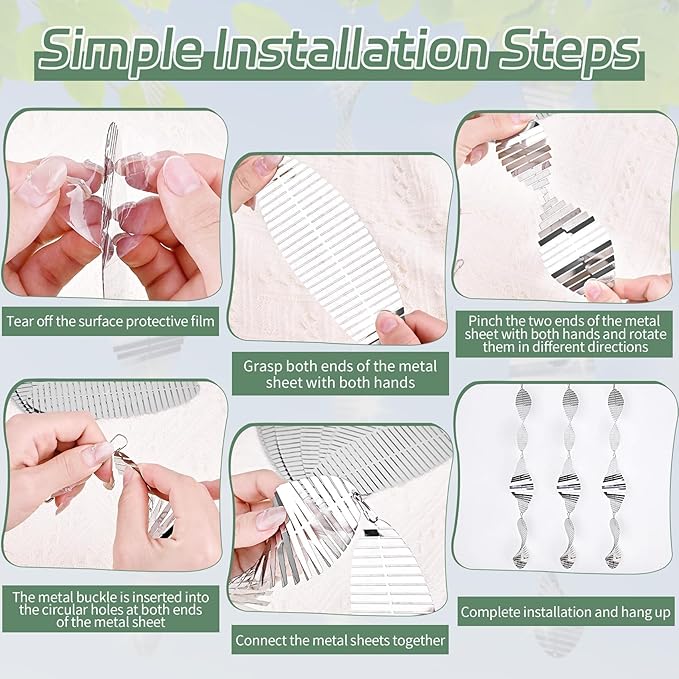 Simple Installation Steps

Tear off the surface protective film

Grasp both ends of the metal sheet with both hands

Pinch the two ends of the metal sheet with both hands and rotate them in different directions

The metal buckle is inserted into the circular holes at both ends of the metal sheet

Connect the metal sheets together

Complete installation and hang up