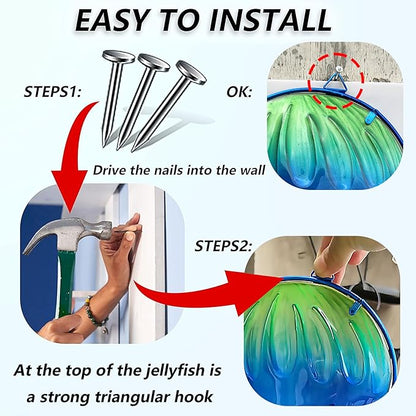 EASY TO INSTALL

STEPS1:

OK:

Drive the nails into the wall

STEPS2:

At the top of the jellyfish is a strong triangular hook