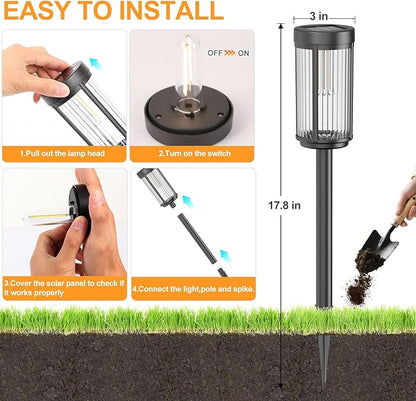 EASY TO INSTALL

OFF ON

1.Pull out the lamp head

2.Turn on the switch

3.Cover the solar panel to check if it works properly

4.Connect the light,pole and spike.

3 in

17.8 in