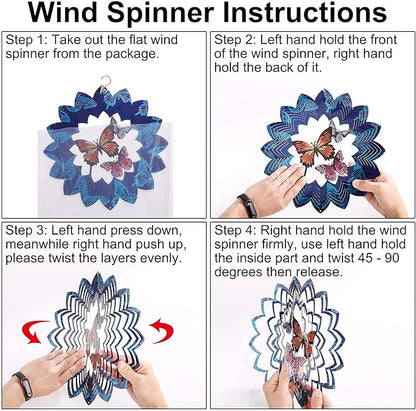 Wind Spinner Instructions

Step 1: Take out the flat wind spinner from the package.

Step 2: Left hand hold the front of the wind spinner, right hand hold the back of it.

Step 3: Left hand press down, meanwhile right hand push up, please twist the layers evenly.

Step 4: Right hand hold the wind spinner firmly, use left hand hold the inside part and twist 45 - 90 degrees then release.