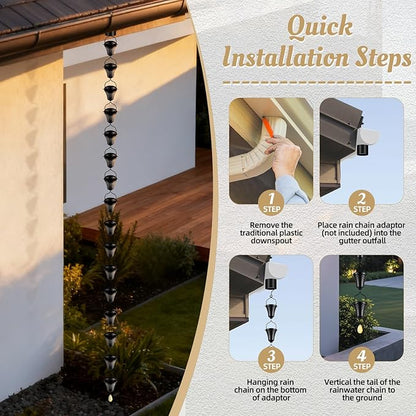 Quick Installation Steps

1 STEP
Remove the traditional plastic downspout

2 STEP
Place rain chain adaptor (not included) into the gutter outfall

3 STEP
Hanging rain chain on the bottom of adaptor

4 STEP
Vertical the tail of the rainwater chain to the ground