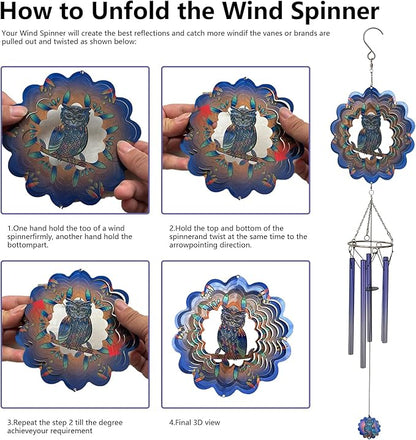 How to Unfold the Wind Spinner

Your Wind Spinner will create the best reflections and catch more windif the vanes or brands are pulled out and twisted as shown below:

1.One hand hold the too of a wind spinnerfirmly, another hand hold the bottompart.

2.Hold the top and bottom of the spinnerand twist at the same time to the arrowpointing direction.

3.Repeat the step 2 till the degree achieveyour requirement

4.Final 3D view