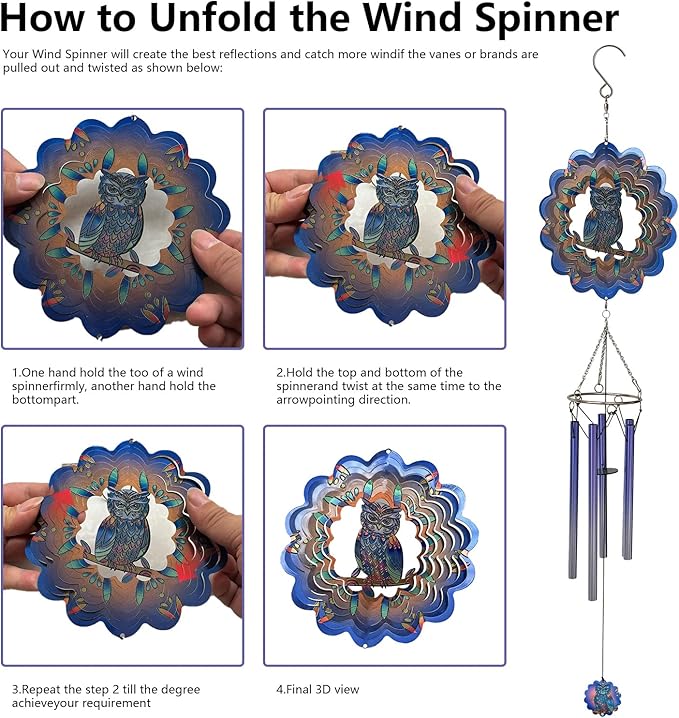 How to Unfold the Wind Spinner

Your Wind Spinner will create the best reflections and catch more windif the vanes or brands are pulled out and twisted as shown below:

1.One hand hold the too of a wind spinnerfirmly, another hand hold the bottompart.

2.Hold the top and bottom of the spinnerand twist at the same time to the arrowpointing direction.

3.Repeat the step 2 till the degree achieveyour requirement

4.Final 3D view