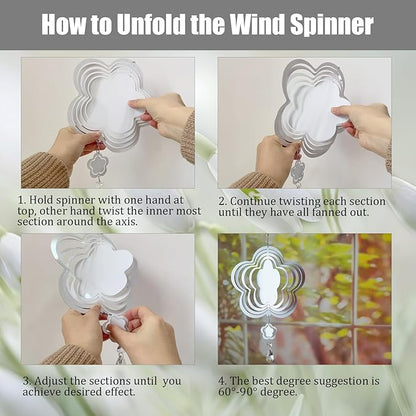 How to Unfold the Wind Spinner

1. Hold spinner with one hand at top, other hand twist the inner most section around the axis.

2. Continue twisting each section until they have all fanned out.

3. Adjust the sections until you achieve desired effect.

4. The best degree suggestion is 60°-90° degree.