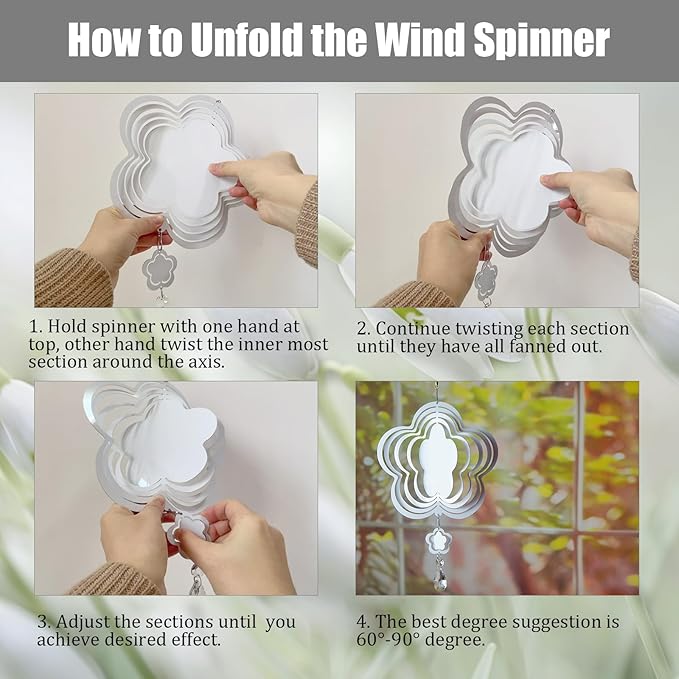 How to Unfold the Wind Spinner

1. Hold spinner with one hand at top, other hand twist the inner most section around the axis.

2. Continue twisting each section until they have all fanned out.

3. Adjust the sections until you achieve desired effect.

4. The best degree suggestion is 60°-90° degree.