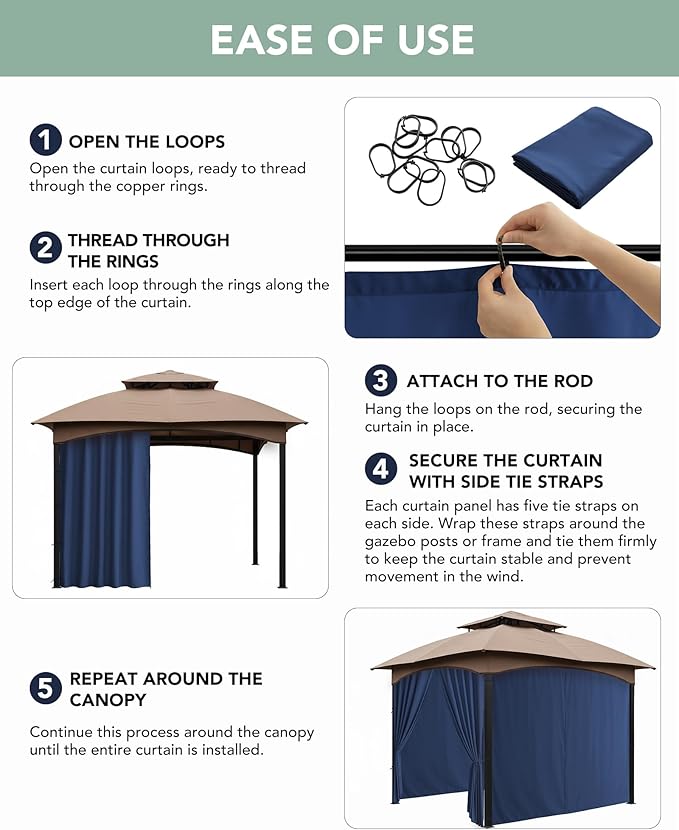 EASE OF USE

1 OPEN THE LOOPS

Open the curtain loops, ready to thread through the copper rings.

2 THREAD THROUGH THE RINGS

Insert each loop through the rings along the top edge of the curtain.

3 ATTACH TO THE ROD

Hang the loops on the rod, securing the curtain in place.

4 SECURE THE CURTAIN WITH SIDE TIE STRAPS

Each curtain panel has five tie straps on each side. Wrap these straps around the gazebo posts or frame and tie them firmly to keep the curtain stable and prevent movement in the wind.

5 REPEAT AROUND THE CANOPY

Continue this process around the canopy until the entire curtain is installed.