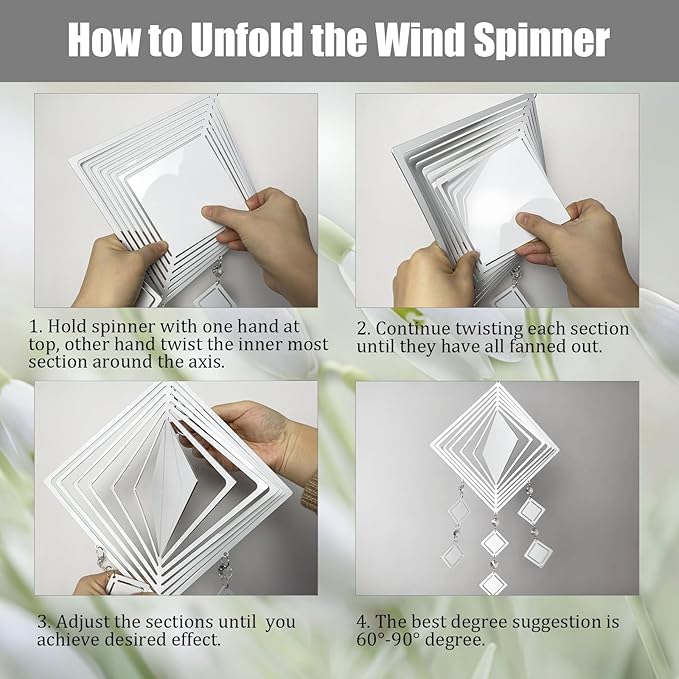 How to Unfold the Wind Spinner

1. Hold spinner with one hand at top, other hand twist the inner most section around the axis.

2. Continue twisting each section until they have all fanned out.

3. Adjust the sections until you achieve desired effect.

4. The best degree suggestion is 60°-90° degree.