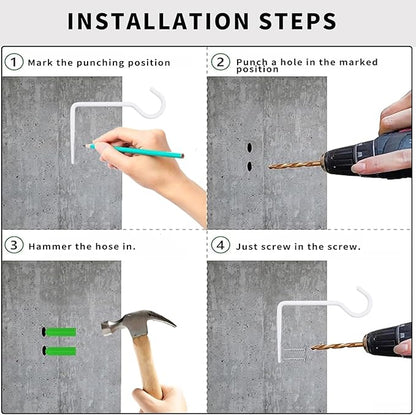 INSTALLATION STEPS

1 Mark the punching position

2 Punch a hole in the marked position

3 Hammer the hose in.

4 Just screw in the screw.