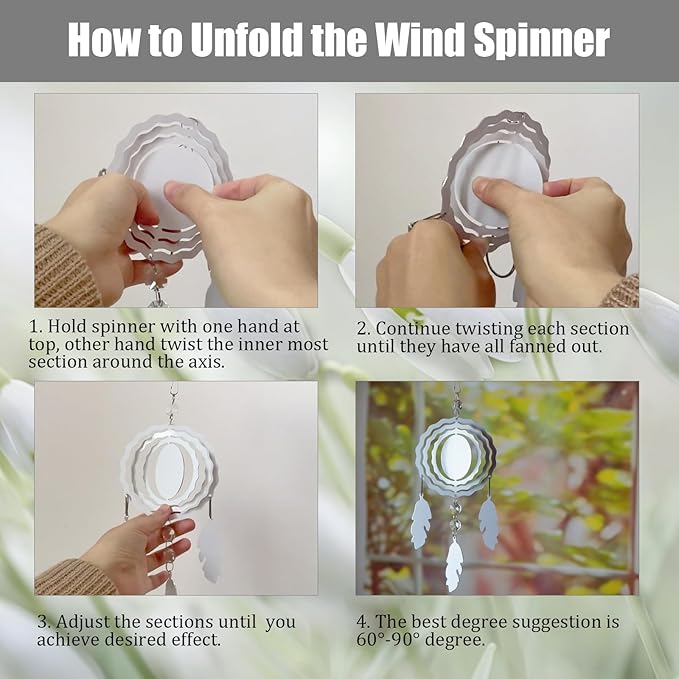 How to Unfold the Wind Spinner

1. Hold spinner with one hand at top, other hand twist the inner most section around the axis.

2. Continue twisting each section until they have all fanned out.

3. Adjust the sections until you achieve desired effect.

4. The best degree suggestion is 60°-90° degree.