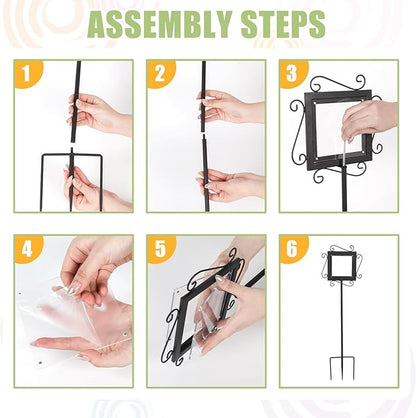 ASSEMBLY STEPS

1

2

3

4

5

6