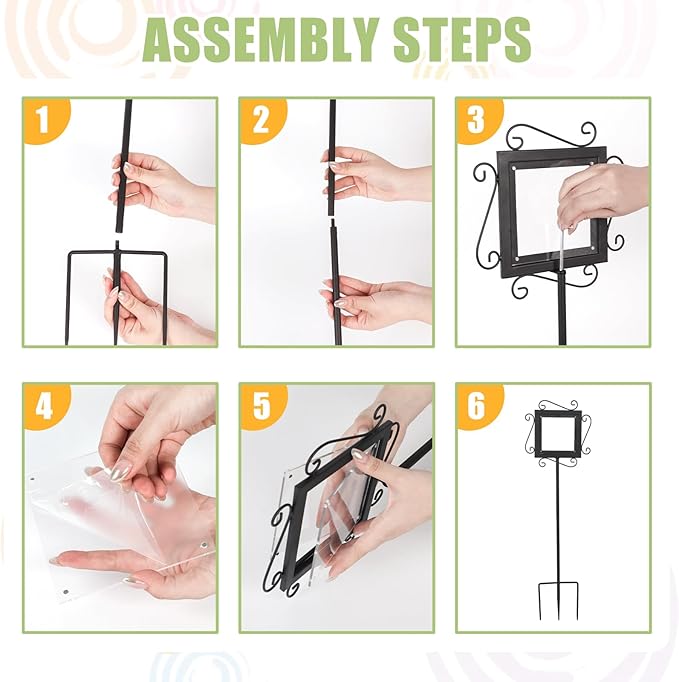 ASSEMBLY STEPS

1

2

3

4

5

6