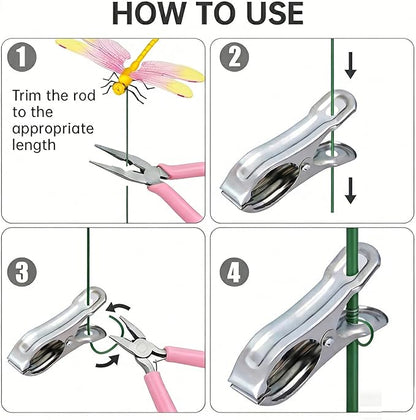 HOW TO USE

1

Trim the rod to the appropriate length

2

3

4