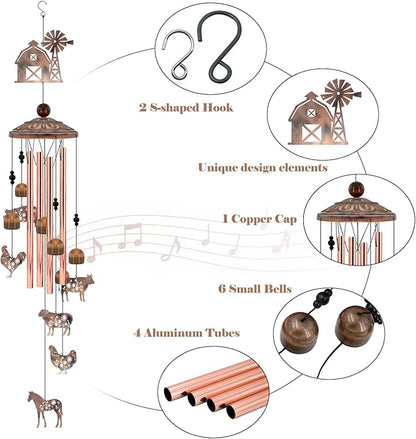 2 S-shaped Hook

Unique design elements

1 Copper Cap

6 Small Bells

4 Aluminum Tubes