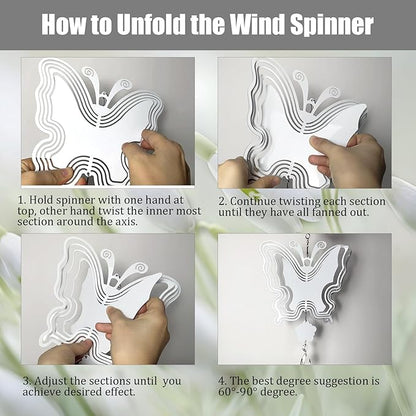 How to Unfold the Wind Spinner

1. Hold spinner with one hand at top, other hand twist the inner most section around the axis.

2. Continue twisting each section until they have all fanned out.

3. Adjust the sections until you achieve desired effect.

4. The best degree suggestion is 60°-90° degree.