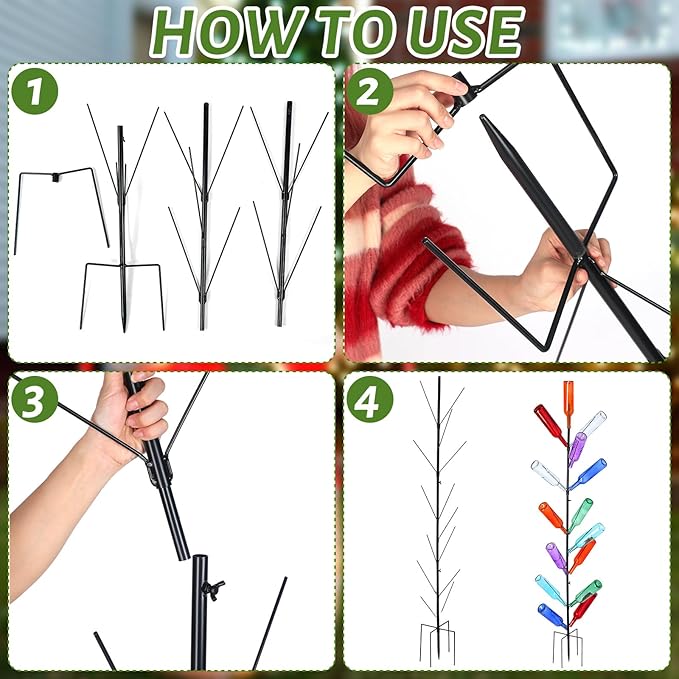 HOW TO USE

1

2

3

4