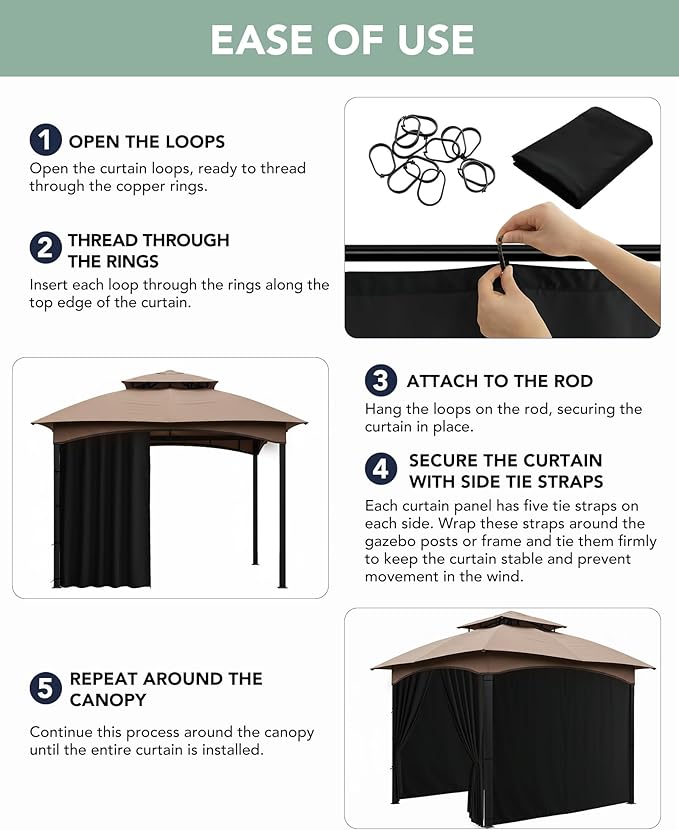 EASE OF USE

1 OPEN THE LOOPS
Open the curtain loops, ready to thread through the copper rings.

2 THREAD THROUGH THE RINGS
Insert each loop through the rings along the top edge of the curtain.

3 ATTACH TO THE ROD
Hang the loops on the rod, securing the curtain in place.

4 SECURE THE CURTAIN WITH SIDE TIE STRAPS
Each curtain panel has five tie straps on each side. Wrap these straps around the gazebo posts or frame and tie them firmly to keep the curtain stable and prevent movement in the wind.

5 REPEAT AROUND THE CANOPY
Continue this process around the canopy until the entire curtain is installed.