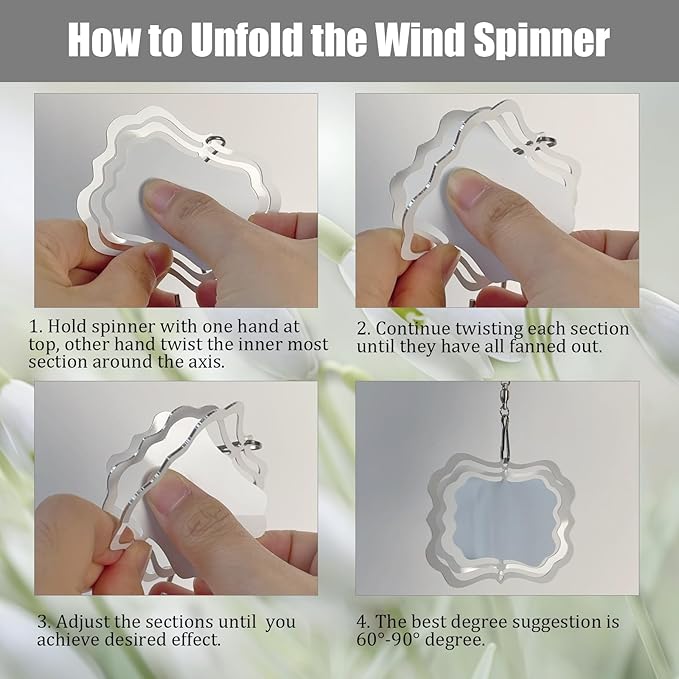 How to Unfold the Wind Spinner

1. Hold spinner with one hand at top, other hand twist the inner most section around the axis.

2. Continue twisting each section until they have all fanned out.

3. Adjust the sections until you achieve desired effect.

4. The best degree suggestion is 60°-90° degree.