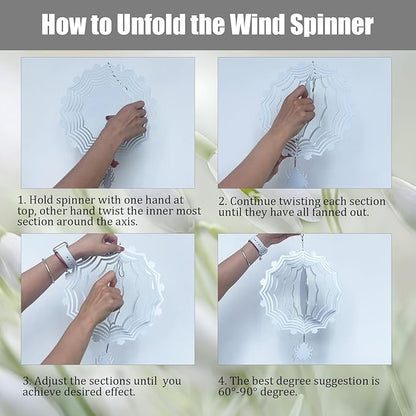 How to Unfold the Wind Spinner

1. Hold spinner with one hand at top, other hand twist the inner most section around the axis.

2. Continue twisting each section until they have all fanned out.

3. Adjust the sections until you achieve desired effect.

4. The best degree suggestion is 60°-90° degree.