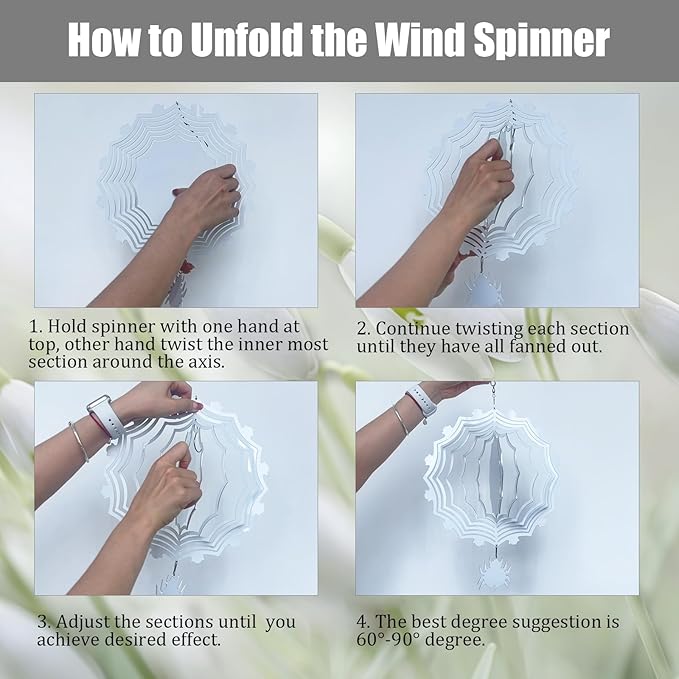 How to Unfold the Wind Spinner

1. Hold spinner with one hand at top, other hand twist the inner most section around the axis.

2. Continue twisting each section until they have all fanned out.

3. Adjust the sections until you achieve desired effect.

4. The best degree suggestion is 60°-90° degree.