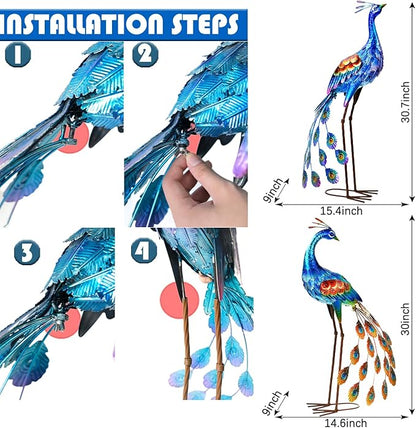 INSTALLATION STEPS

1

2

3

4

30.7inch

9inch

15.4inch

30inch

9inch

14.6inch