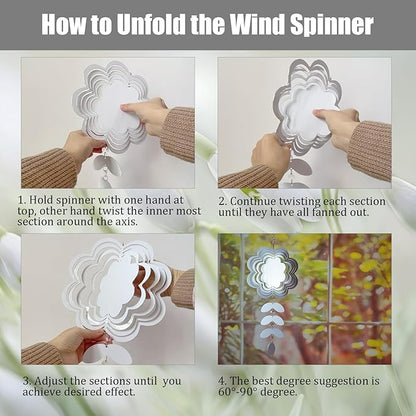 How to Unfold the Wind Spinner

1. Hold spinner with one hand at top, other hand twist the inner most section around the axis.

2. Continue twisting each section until they have all fanned out.

3. Adjust the sections until you achieve desired effect.

4. The best degree suggestion is 60°-90° degree.