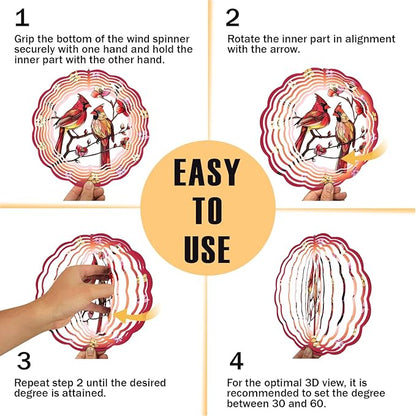 1

Grip the bottom of the wind spinner securely with one hand and hold the inner part with the other hand.

2

Rotate the inner part in alignment with the arrow.

EASY TO USE

3

Repeat step 2 until the desired degree is attained.

4

For the optimal 3D view, it is recommended to set the degree between 30 and 60.