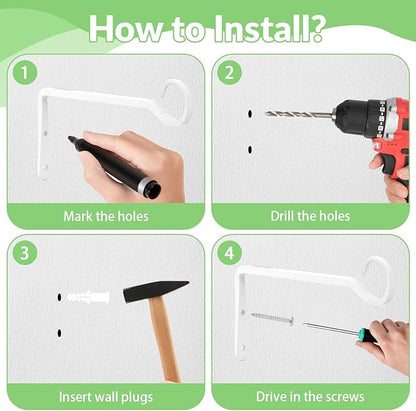 How to Install?

1

Mark the holes

2

Drill the holes

3

Insert wall plugs

4

Drive in the screws