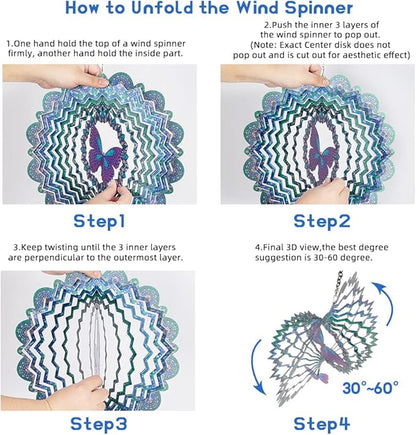 How to Unfold the Wind Spinner

1.One hand hold the top of a wind spinner firmly, another hand hold the inside part.

Step1

2.Push the inner 3 layers of the wind spinner to pop out. (Note: Exact Center disk does not pop out and is cut out for aesthetic effect)

Step2

3.Keep twisting until the 3 inner layers are perpendicular to the outermost layer.

Step3

4.Final 3D view,the best degree suggestion is 30-60 degree.

30°~60°

Step4