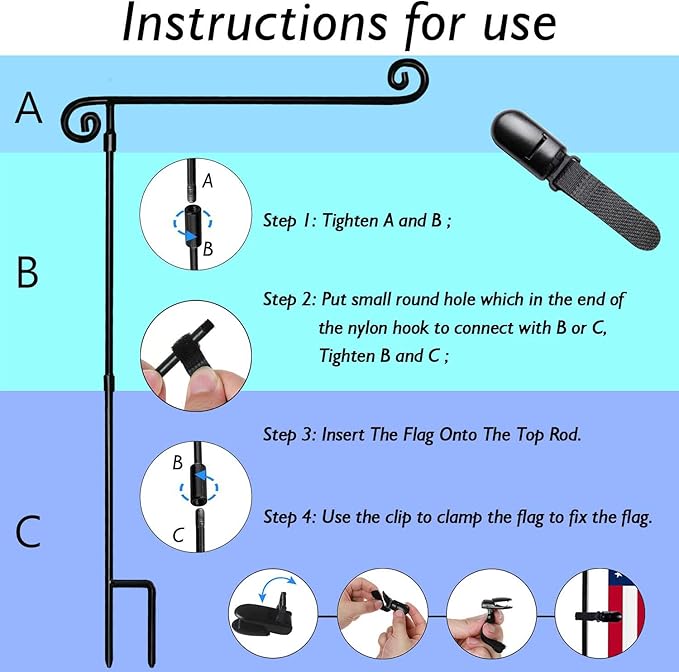 Instructions for use

A

B

C

A

B

Step 1: Tighten A and B ;

Step 2: Put small round hole which in the end of the nylon hook to connect with B or C, Tighten B and C ;

Step 3: Insert The Flag Onto The Top Rod.

B

C

Step 4: Use the clip to clamp the flag to fix the flag.