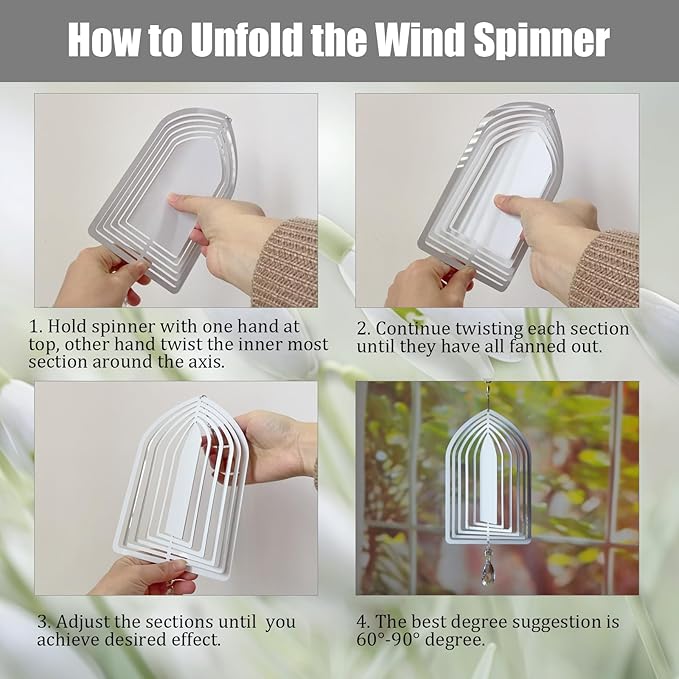 How to Unfold the Wind Spinner

1. Hold spinner with one hand at top, other hand twist the inner most section around the axis.

2. Continue twisting each section until they have all fanned out.

3. Adjust the sections until you achieve desired effect.

4. The best degree suggestion is 60°-90° degree.