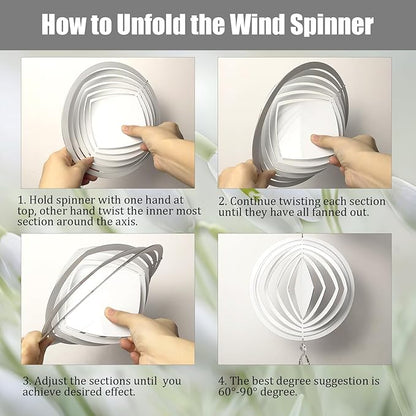 How to Unfold the Wind Spinner

1. Hold spinner with one hand at top, other hand twist the inner most section around the axis.

2. Continue twisting each section until they have all fanned out.

3. Adjust the sections until you achieve desired effect.

4. The best degree suggestion is 60°-90° degree.