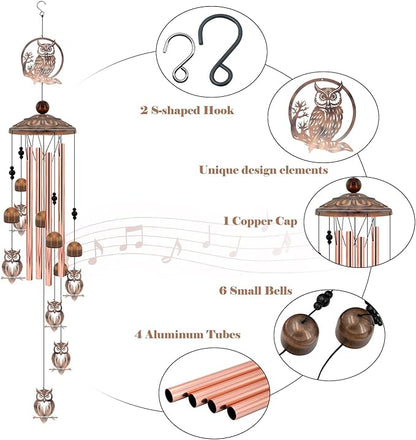 2 S-shaped Hook

Unique design elements

1 Copper Cap

6 Small Bells

4 Aluminum Tubes