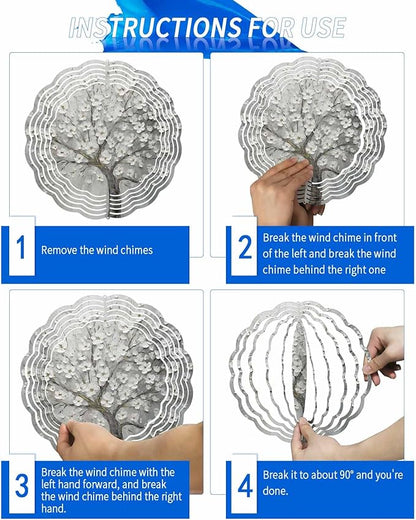 INSTRUCTIONS FOR USE

1
Remove the wind chimes

2
Break the wind chime in front of the left and break the wind chime behind the right one

3
Break the wind chime with the left hand forward, and break the wind chime behind the right hand.

4
Break it to about 90° and you're done.