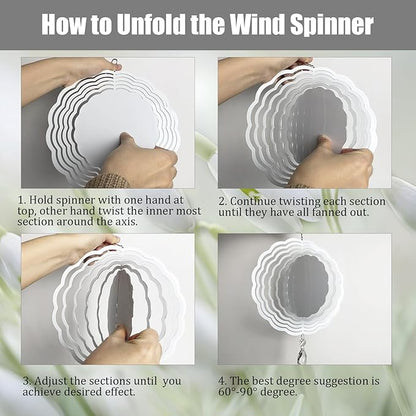 How to Unfold the Wind Spinner

1. Hold spinner with one hand at top, other hand twist the inner most section around the axis.

2. Continue twisting each section until they have all fanned out.

3. Adjust the sections until you achieve desired effect.

4. The best degree suggestion is 60°-90° degree.