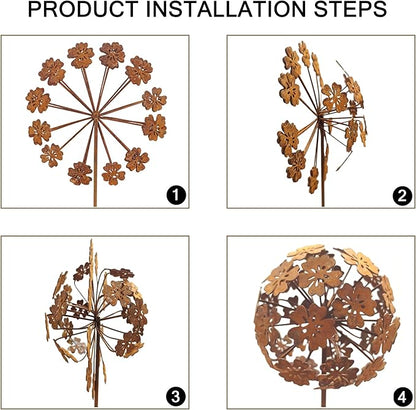 PRODUCT INSTALLATION STEPS

1

2

3

4