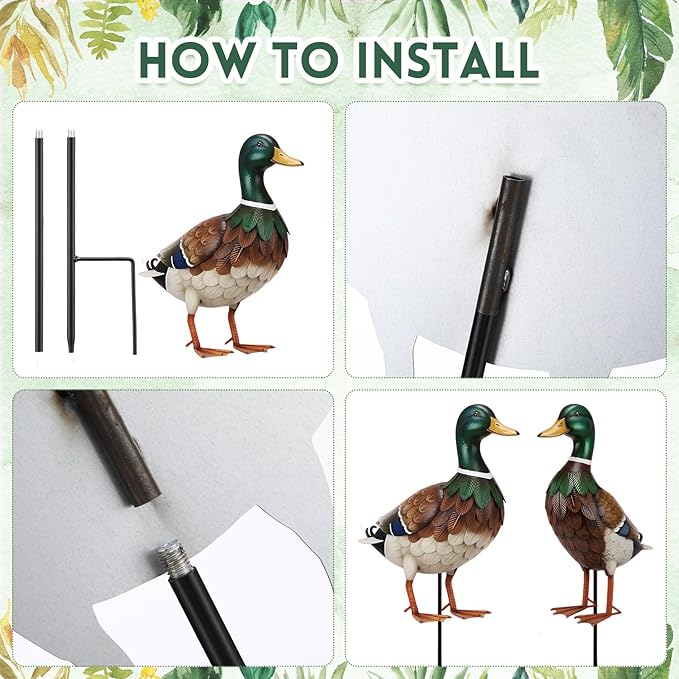 HOW TO INSTALL