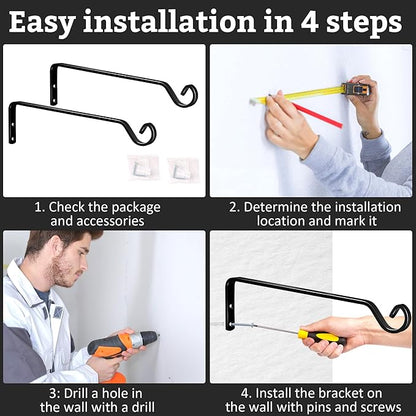 Easy installation in 4 steps

1. Check the package and accessories

2. Determine the installation location and mark it

3: Drill a hole in the wall with a drill

4. Install the bracket on the wall with pins and screws