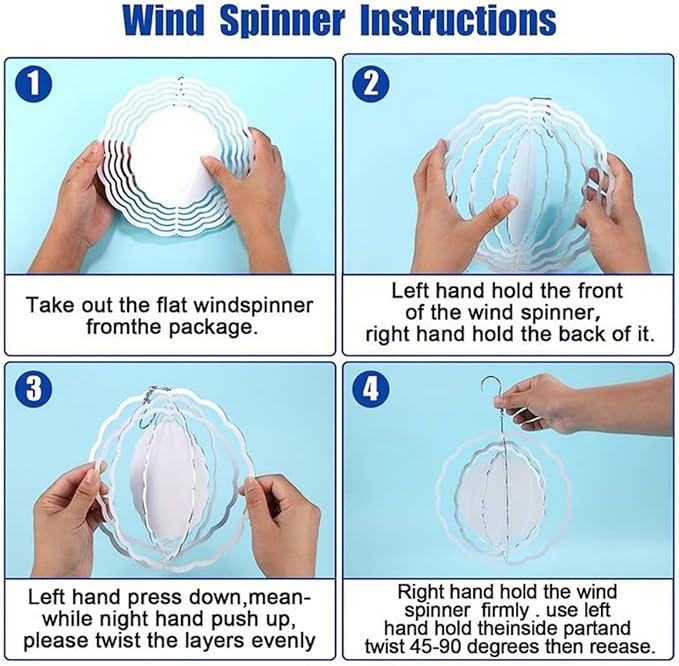 Wind Spinner Instructions

1

Take out the flat windspinner fromthe package.

2

Left hand hold the front of the wind spinner, right hand hold the back of it.

3

Left hand press down,meanwhile night hand push up, please twist the layers evenly

4

Right hand hold the wind spinner firmly . use left hand hold theinside partand twist 45-90 degrees then reease.