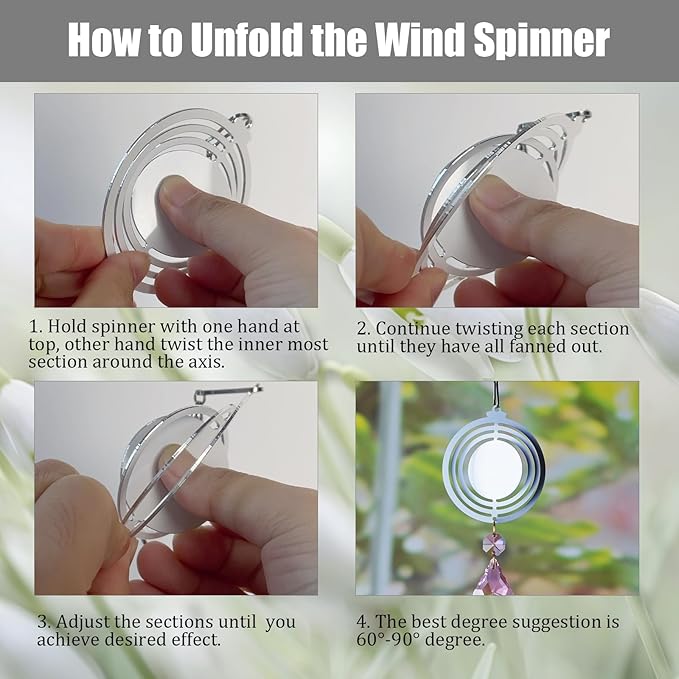 How to Unfold the Wind Spinner

1. Hold spinner with one hand at top, other hand twist the inner most section around the axis.

2. Continue twisting each section until they have all fanned out.

3. Adjust the sections until you achieve desired effect.

4. The best degree suggestion is 60°-90° degree.