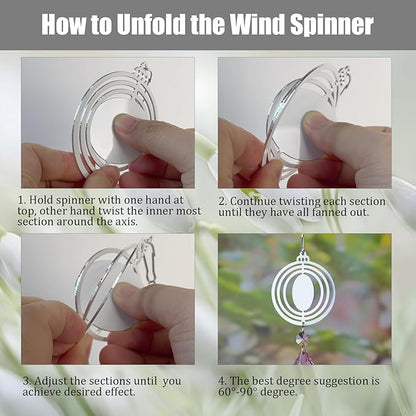 How to Unfold the Wind Spinner

1. Hold spinner with one hand at top, other hand twist the inner most section around the axis.

2. Continue twisting each section until they have all fanned out.

3. Adjust the sections until you achieve desired effect.

4. The best degree suggestion is 60°-90° degree.