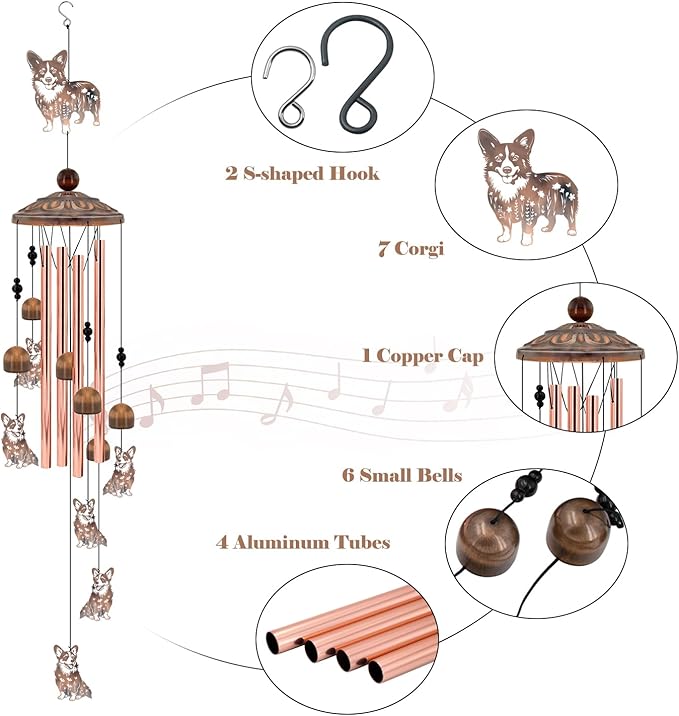 2 S-shaped Hook

7 Corgi

1 Copper Cap

6 Small Bells

4 Aluminum Tubes